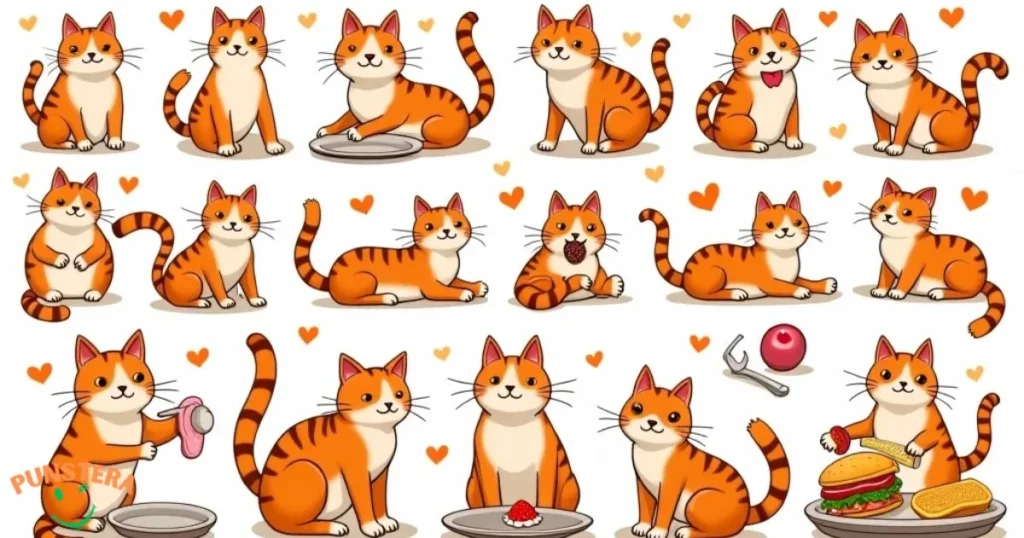 PUNSTERA